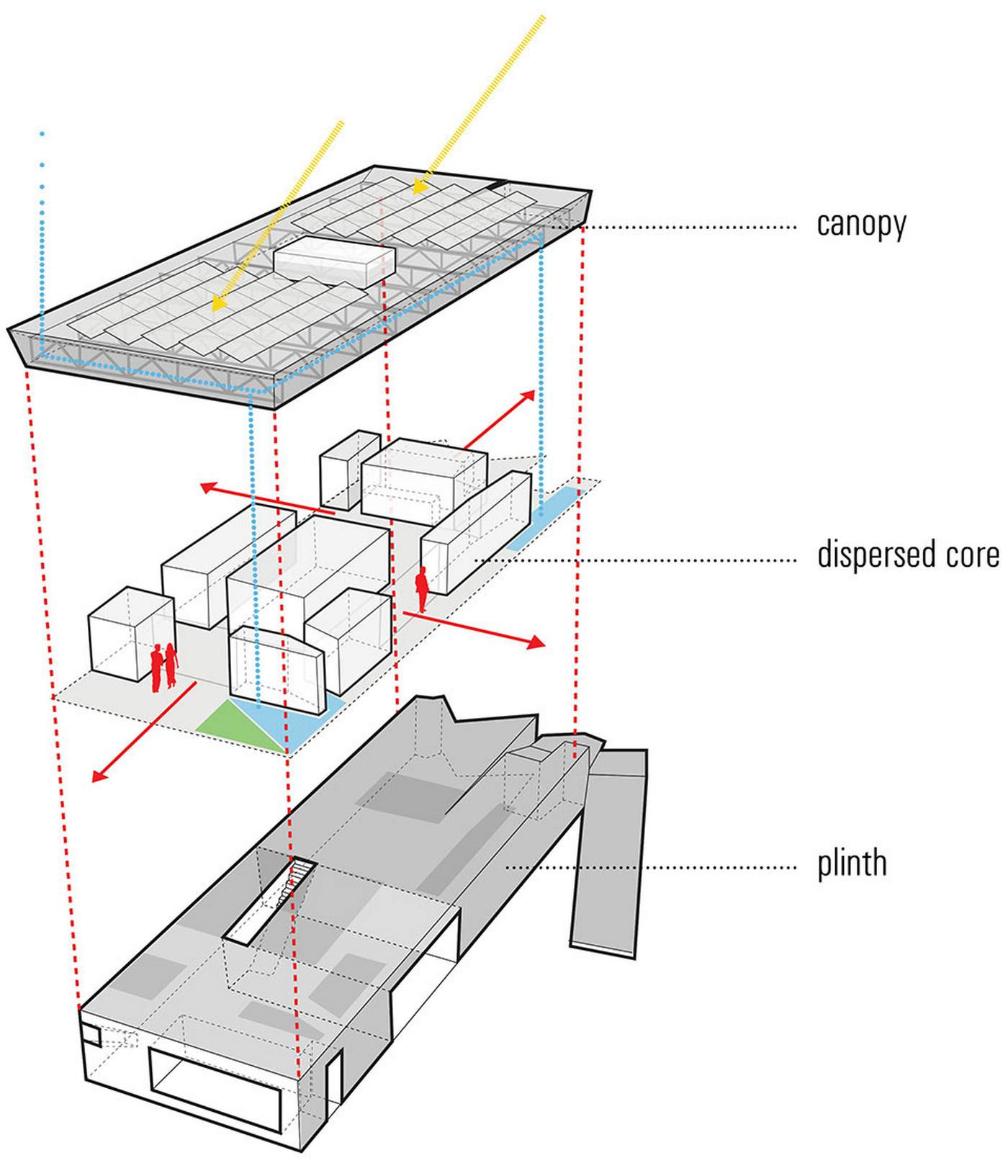 canopy

dispersed core

plinth