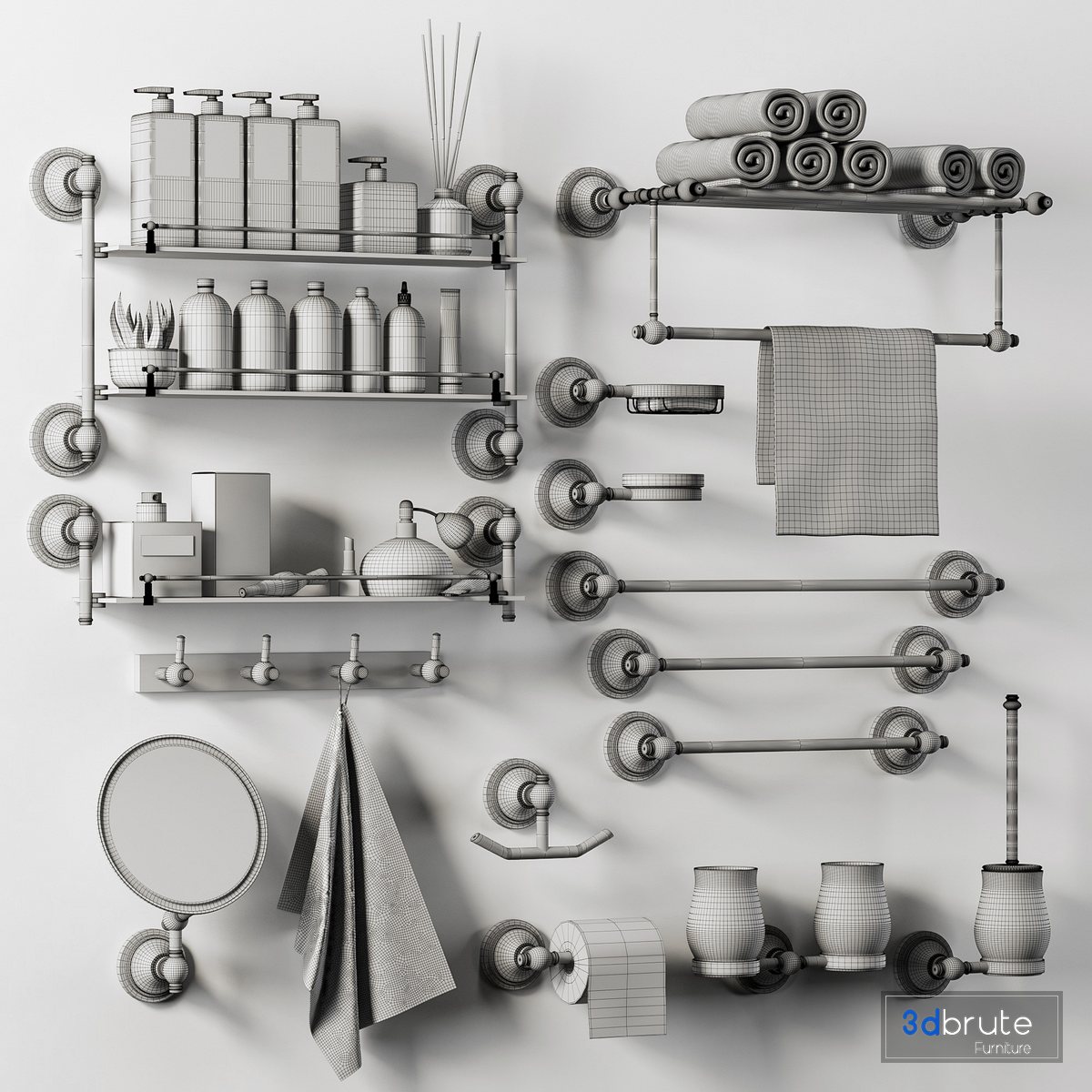 3dbrute
Furniture