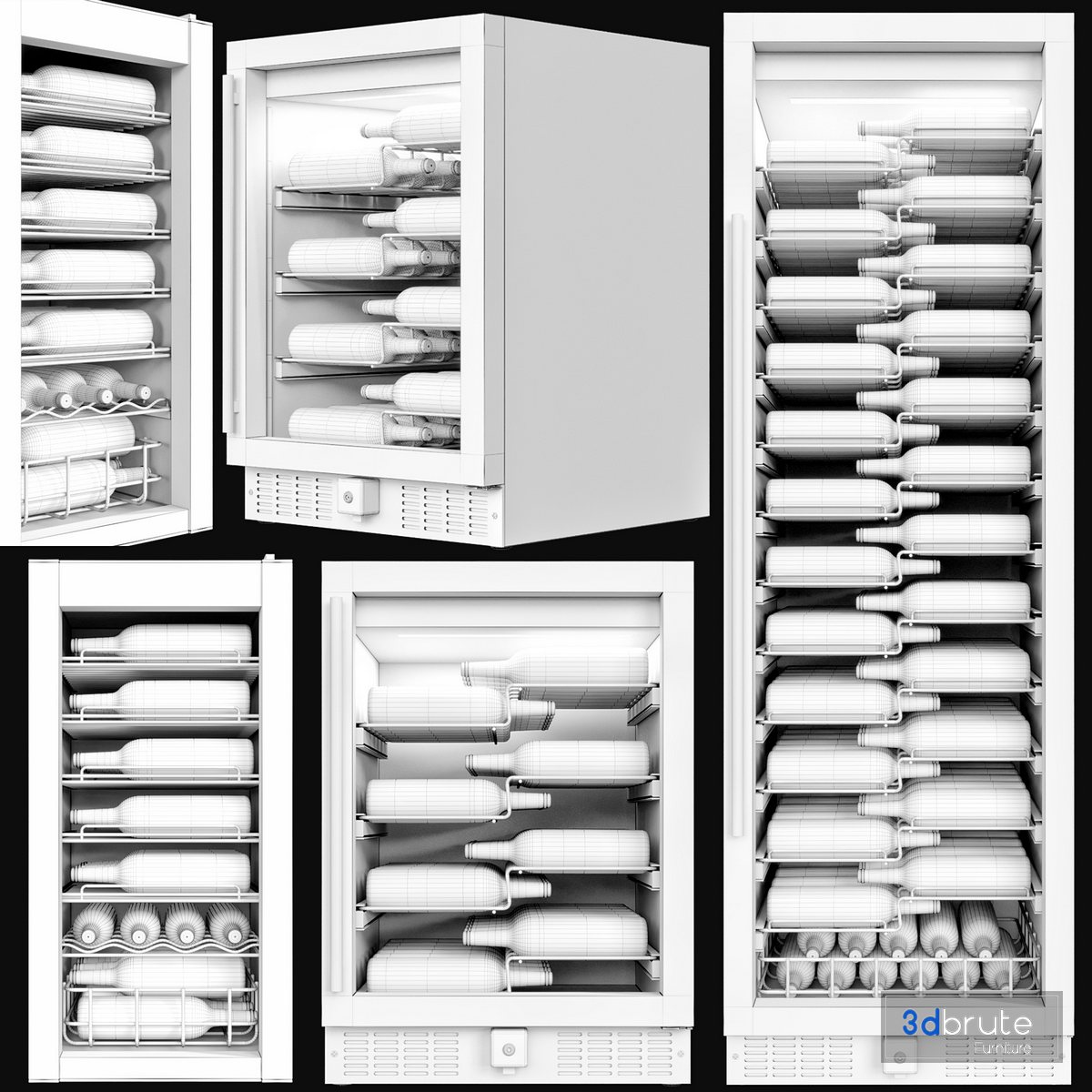 3dbrute
Furniture