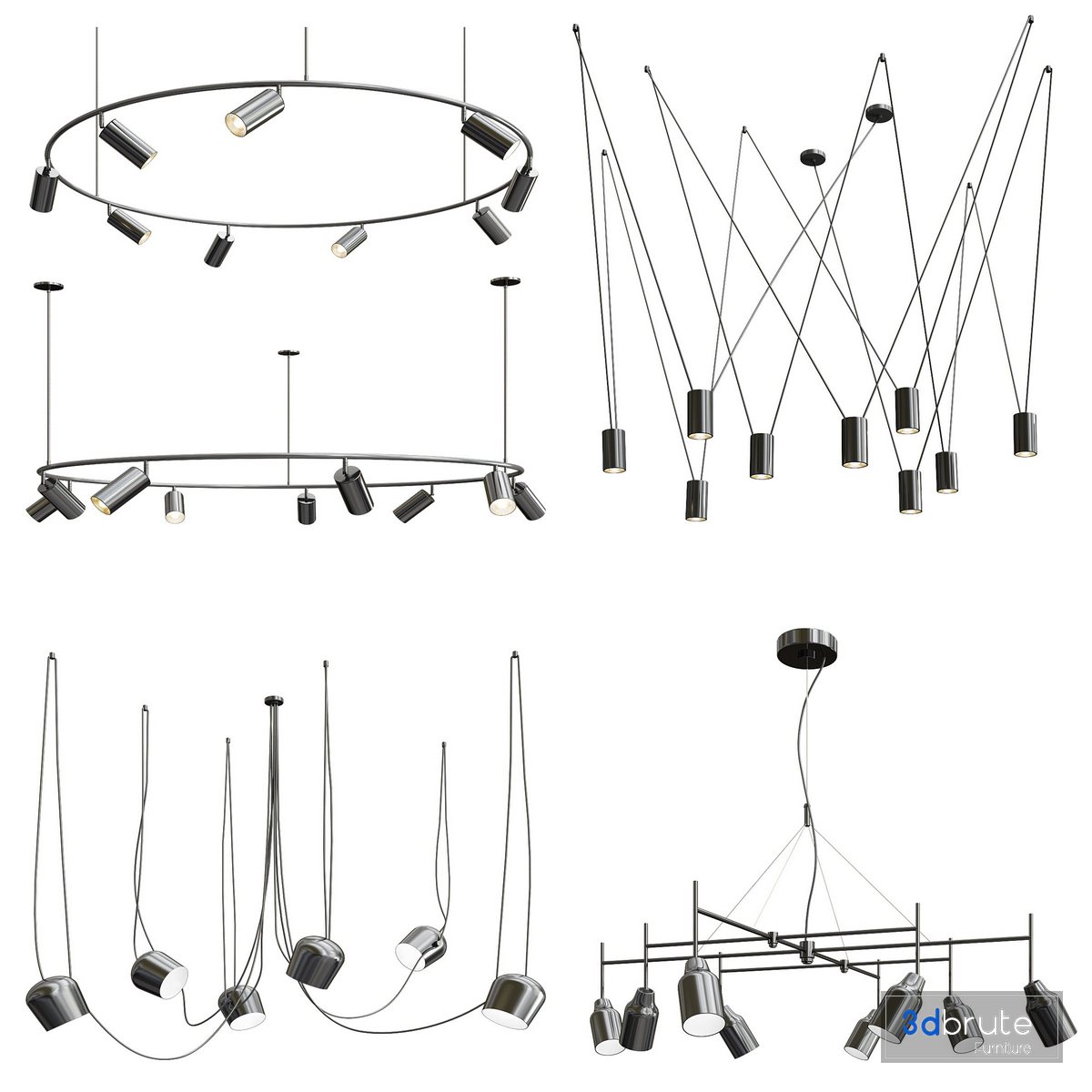 3dbrute
Furniture